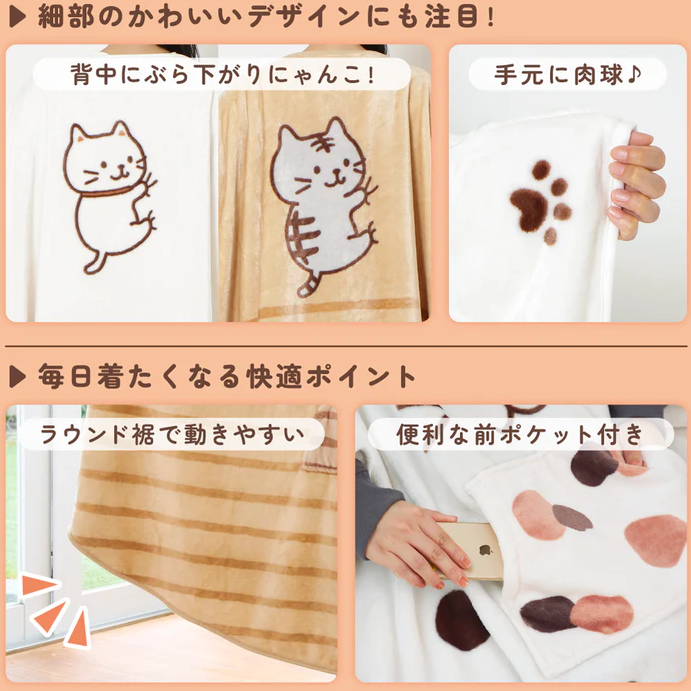 ▶ 細部のかわいいデザインにも注目！

背中にぶら下がりにゃんこ！

手元に肉球♪

▶ 毎日着たくなる快適ポイント

ラウンド裾で動きやすい

便利な前ポケット付き